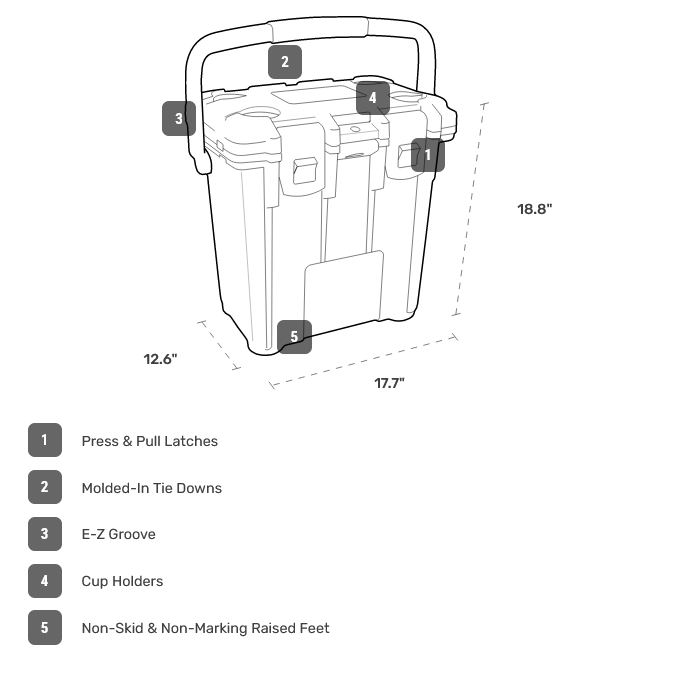 2

4

3

1

18.8"

5

12.6"

17.7"

1 Press & Pull Latches

2 Molded-In Tie Downs

3 E-Z Groove

4 Cup Holders

5 Non-Skid & Non-Marking Raised Feet